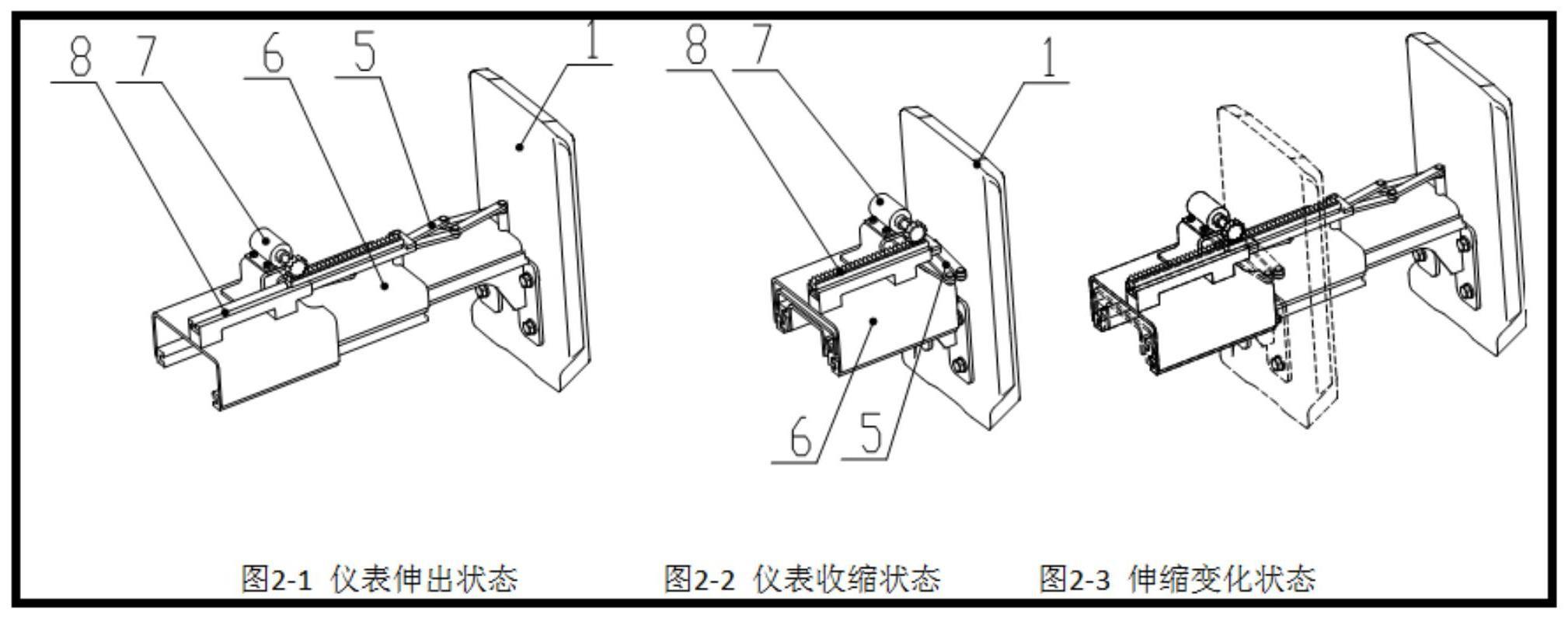 8 7 6 5 1

8 7 1

6 5

图2-1 仪表伸出状态

图2-2 仪表收缩状态

图2-3 伸缩变化状态