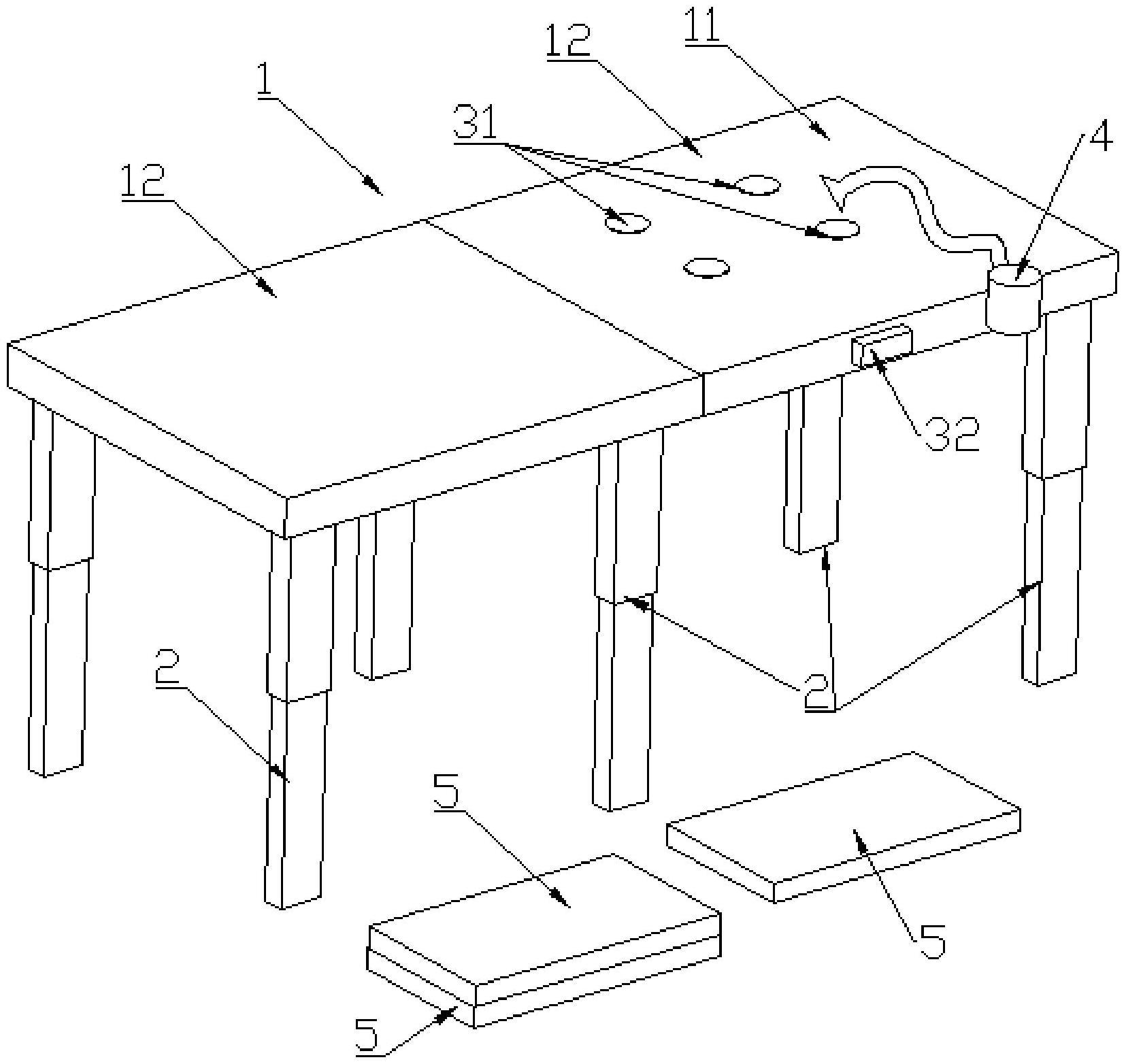 12
11
1
31
4
12
32
2
2
5
5
5