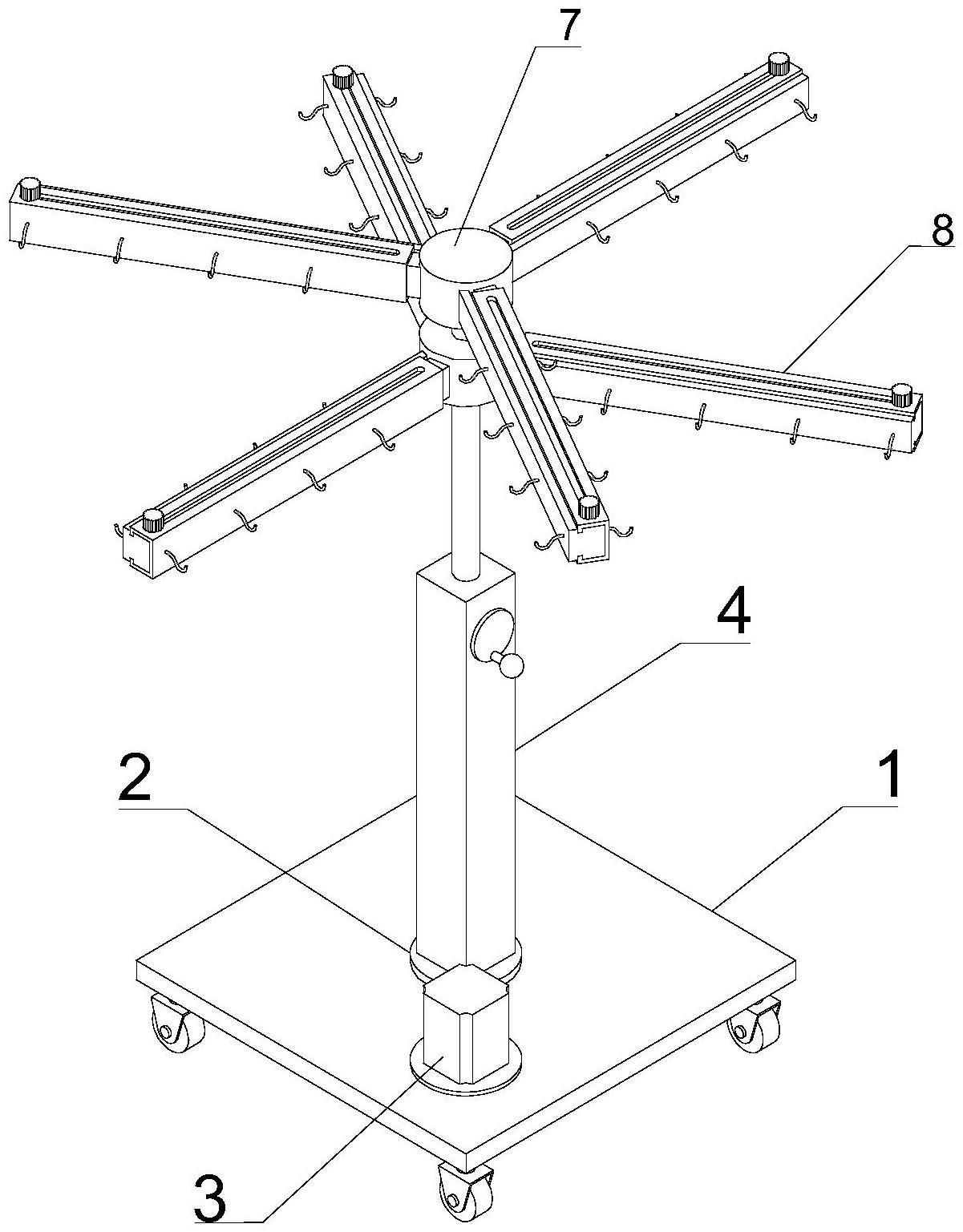 7
8
4
2
1
3