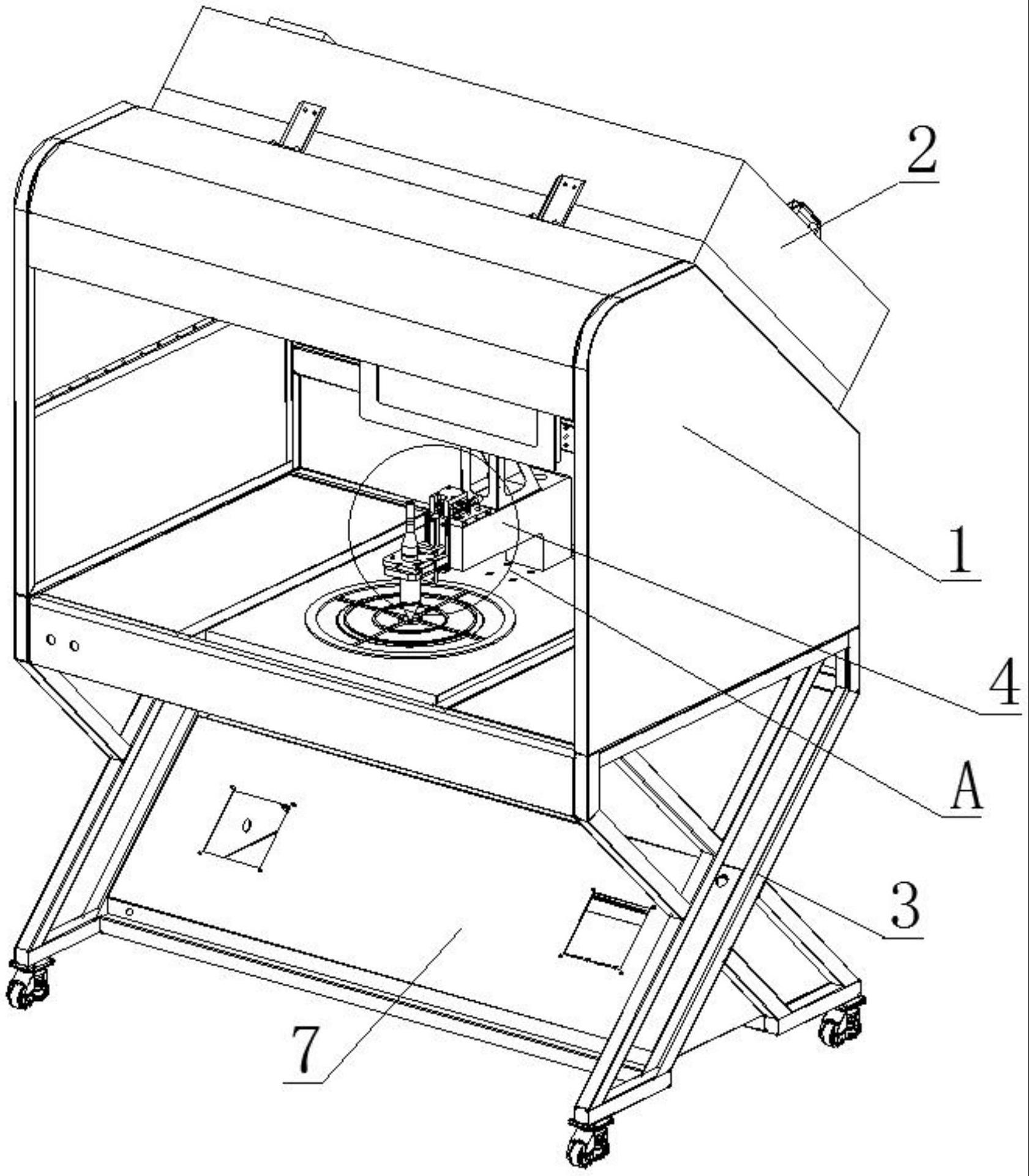 2
1
4
A
3
7