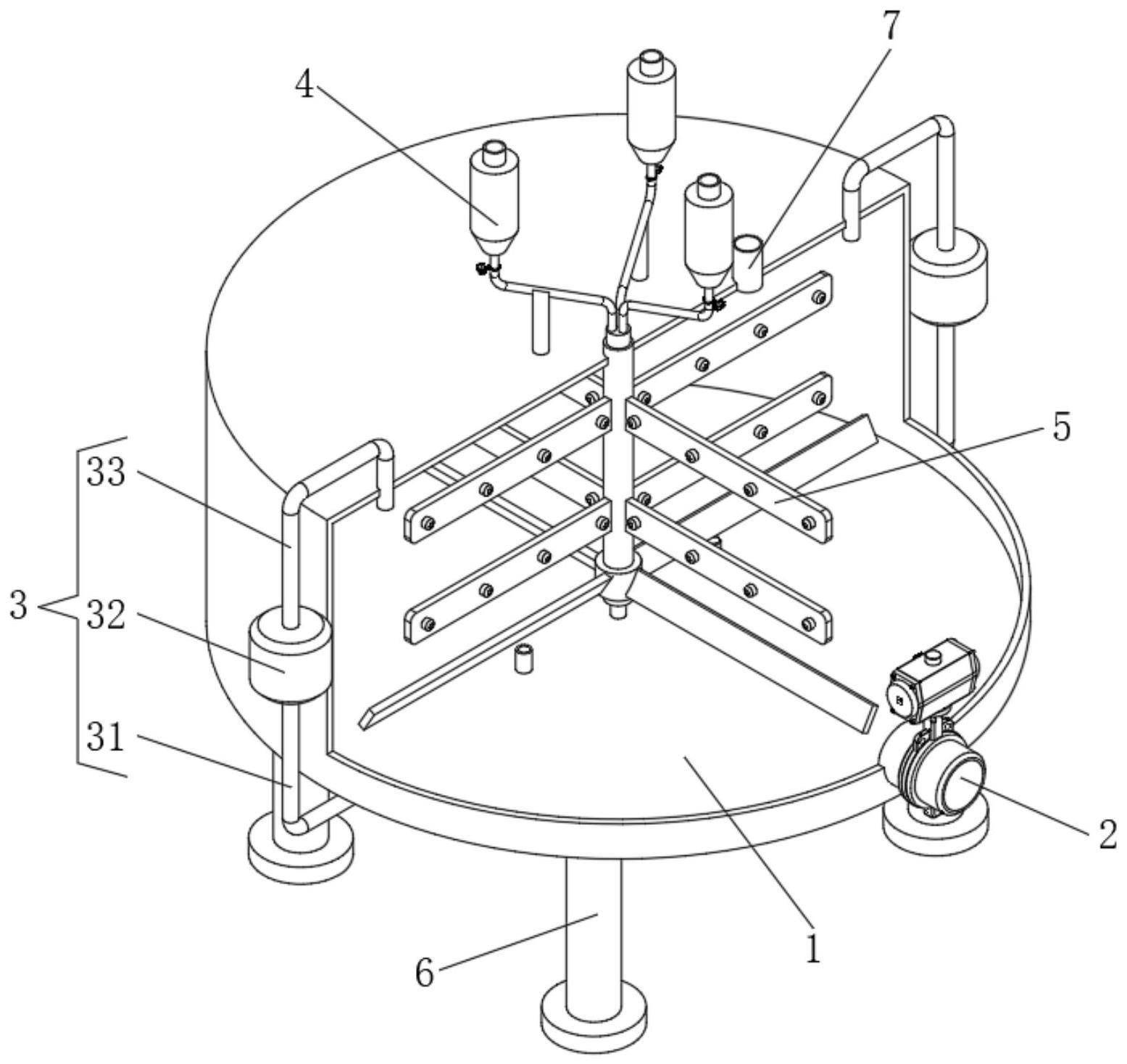 7
4
5
33
3
32
31
2
1
6