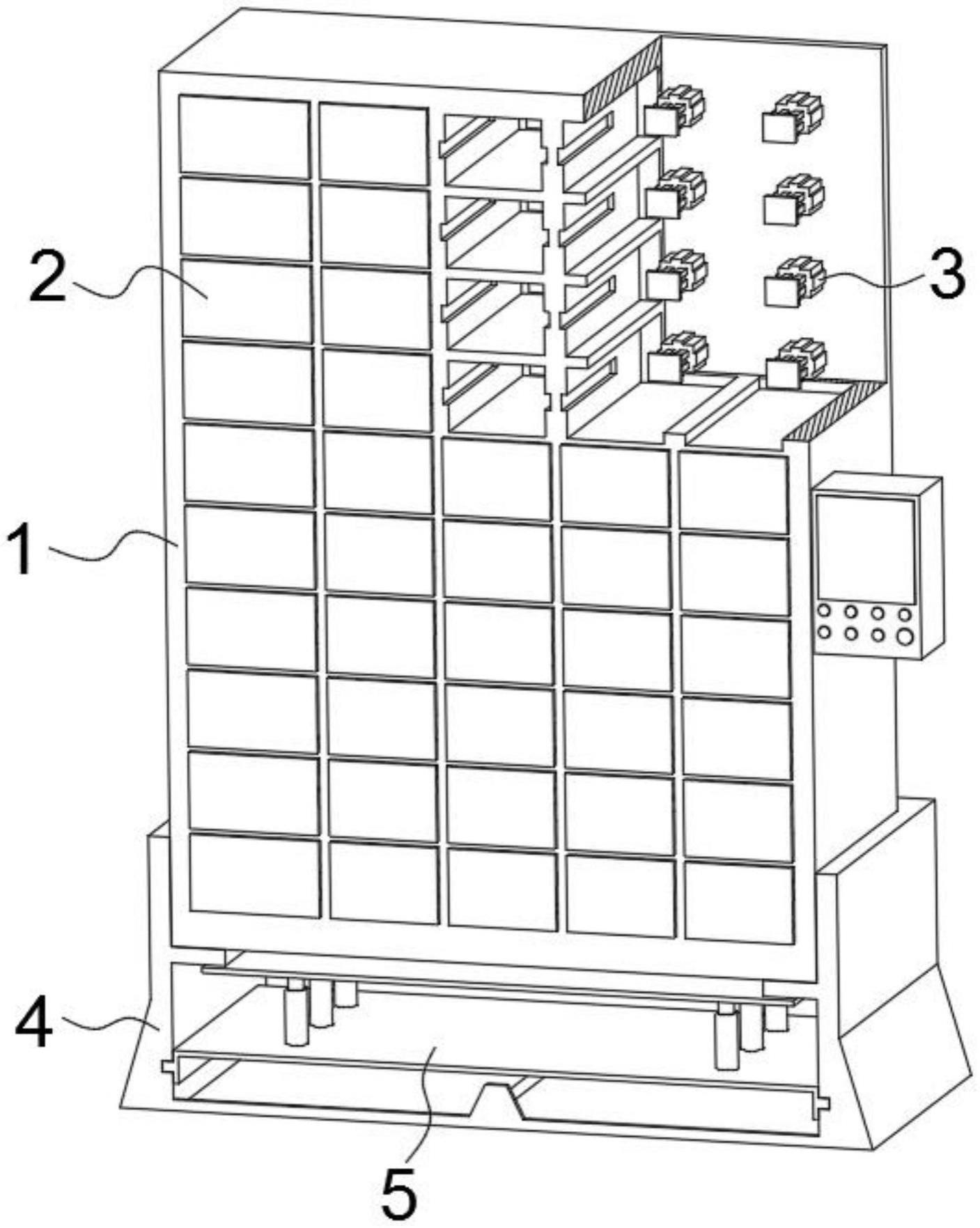 2
3
1
4
5