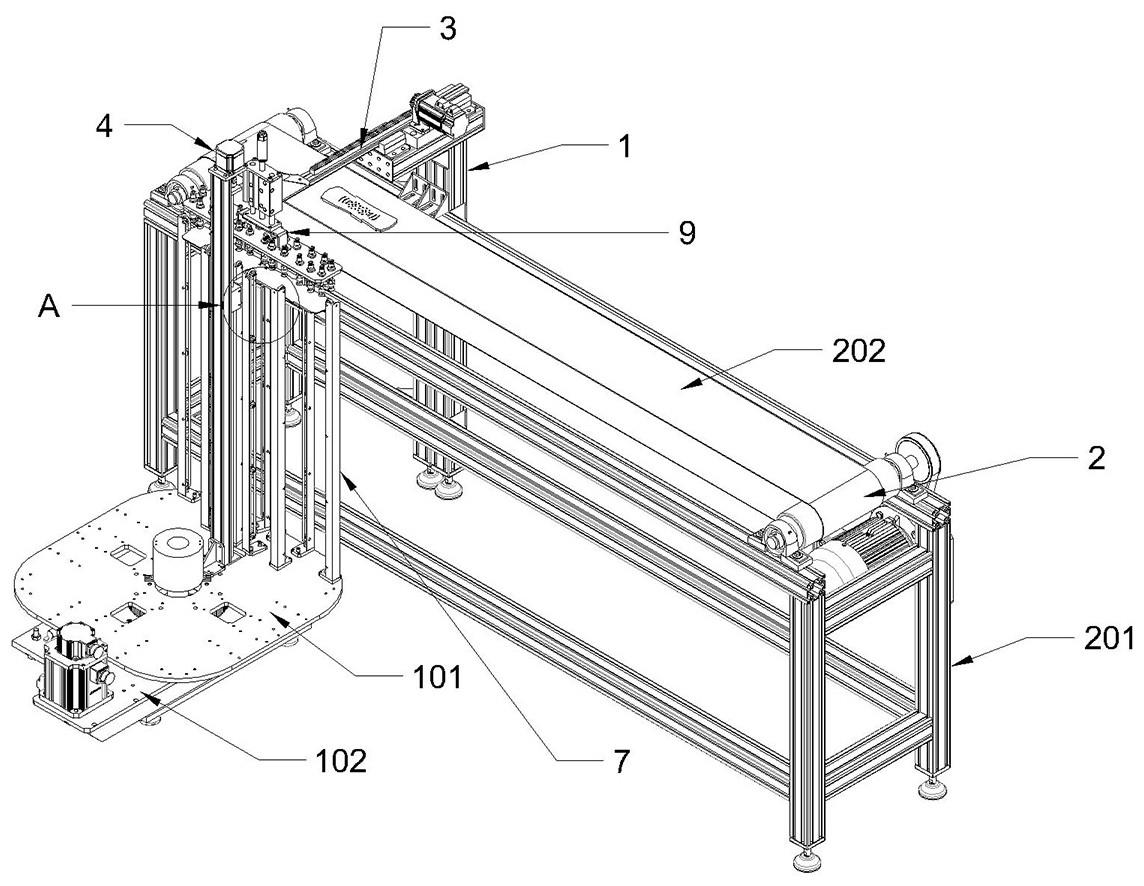 3
4
1
9
A
202
2
201
101
102
7