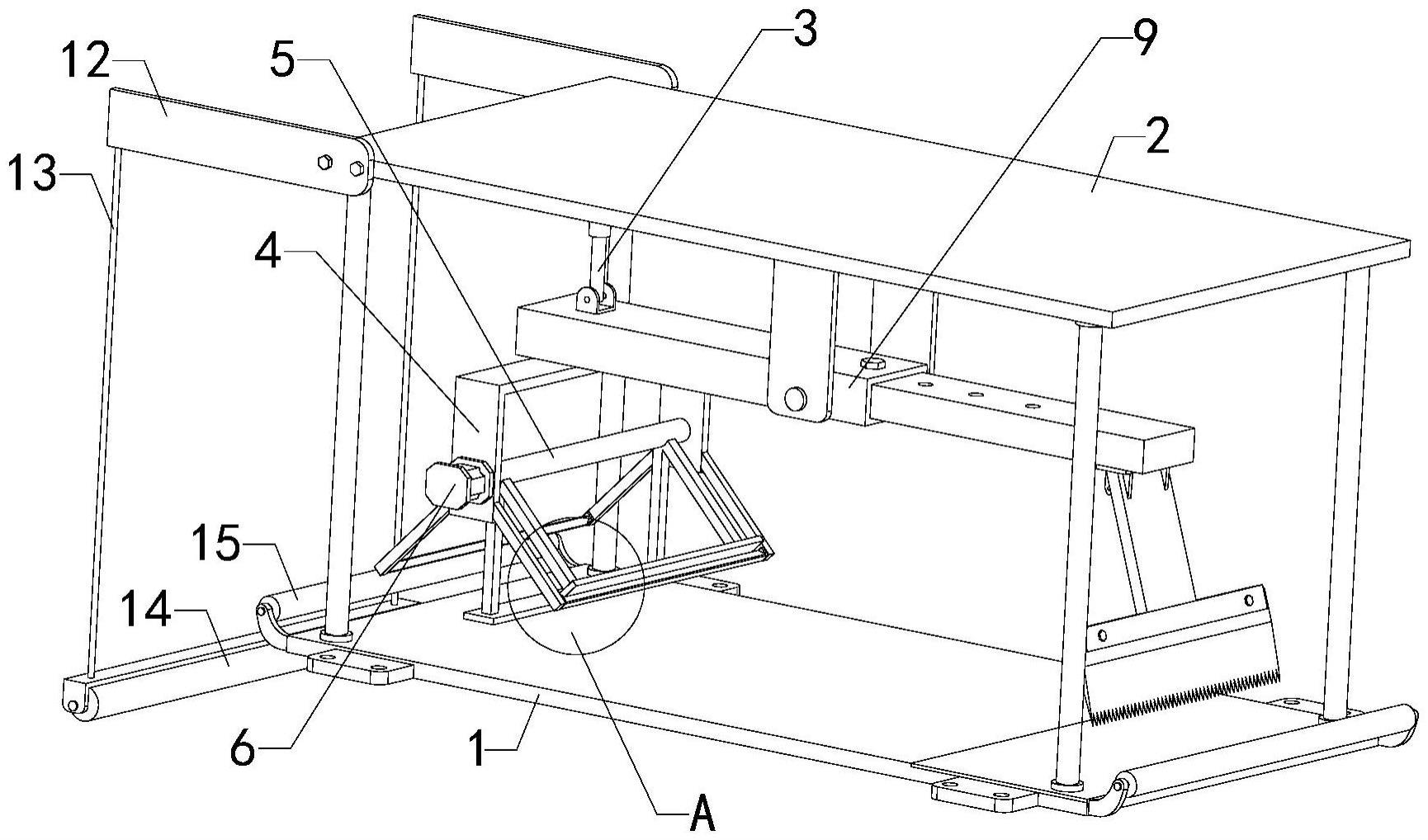 12
5
3
9
2
13
4
15
14
6
1
A