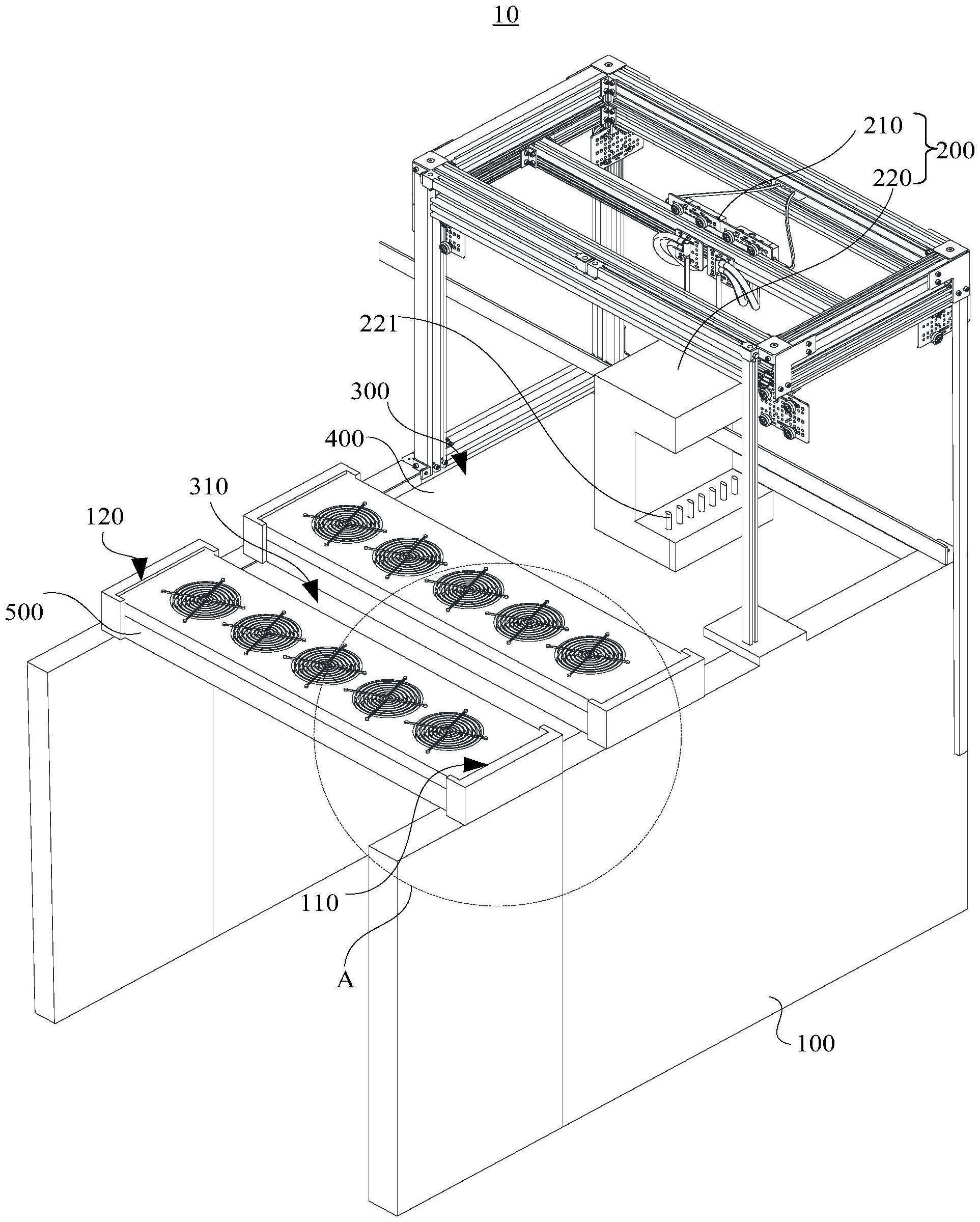 10

210
200
220
221
300
400
310
120
500
110
A
100