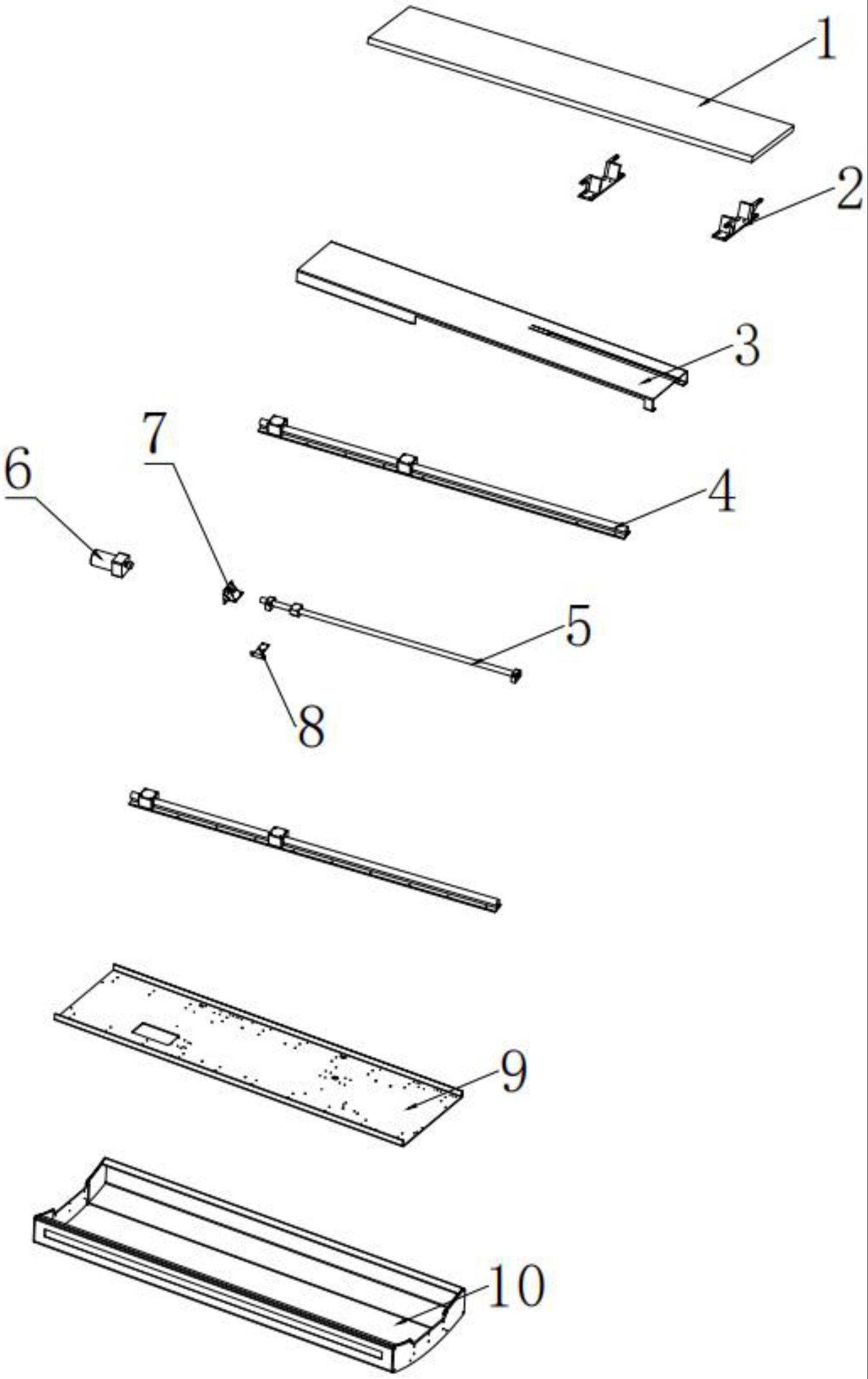 1

2

3

7

6

4

5

8

9

10